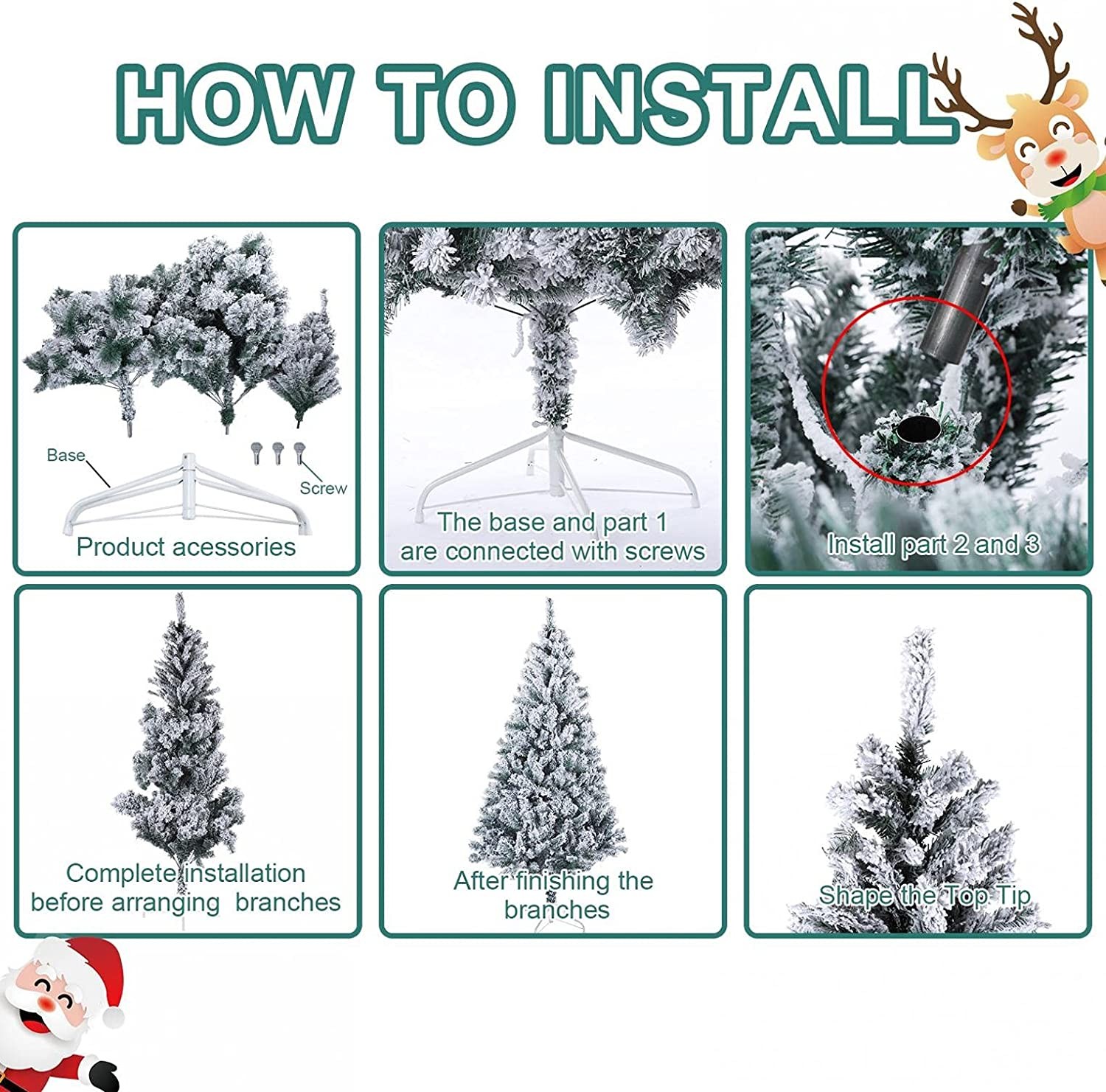 HOW TO INSTALL

Base

Screw

Product acessories

The base and part 1 are connected with screws

Install part 2 and 3

Complete installation before arranging branches

After finishing the branches

Shape the Top Tip