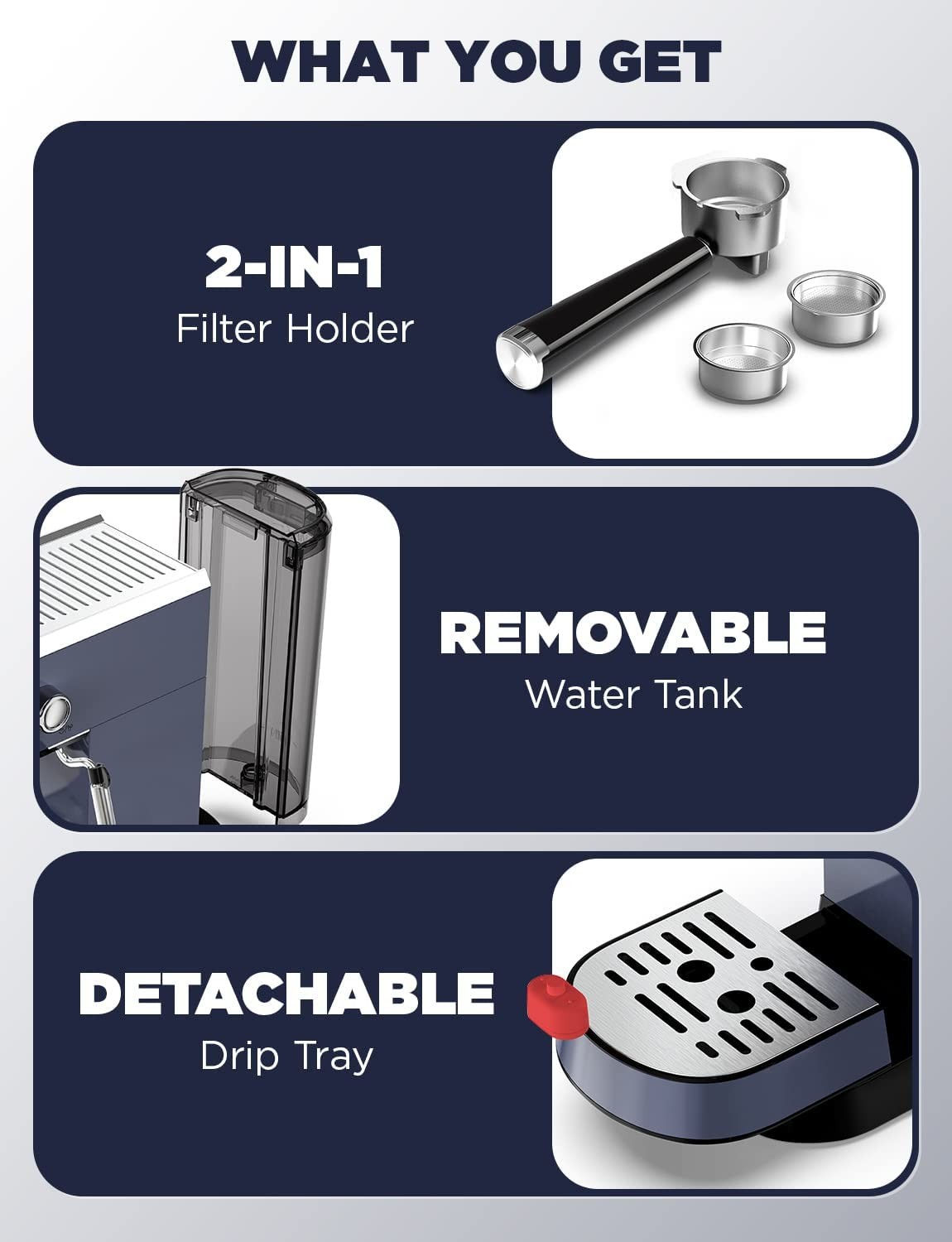 WHAT YOU GET

2-IN-1
Filter Holder

REMOVABLE
Water Tank

DETACHABLE
Drip Tray