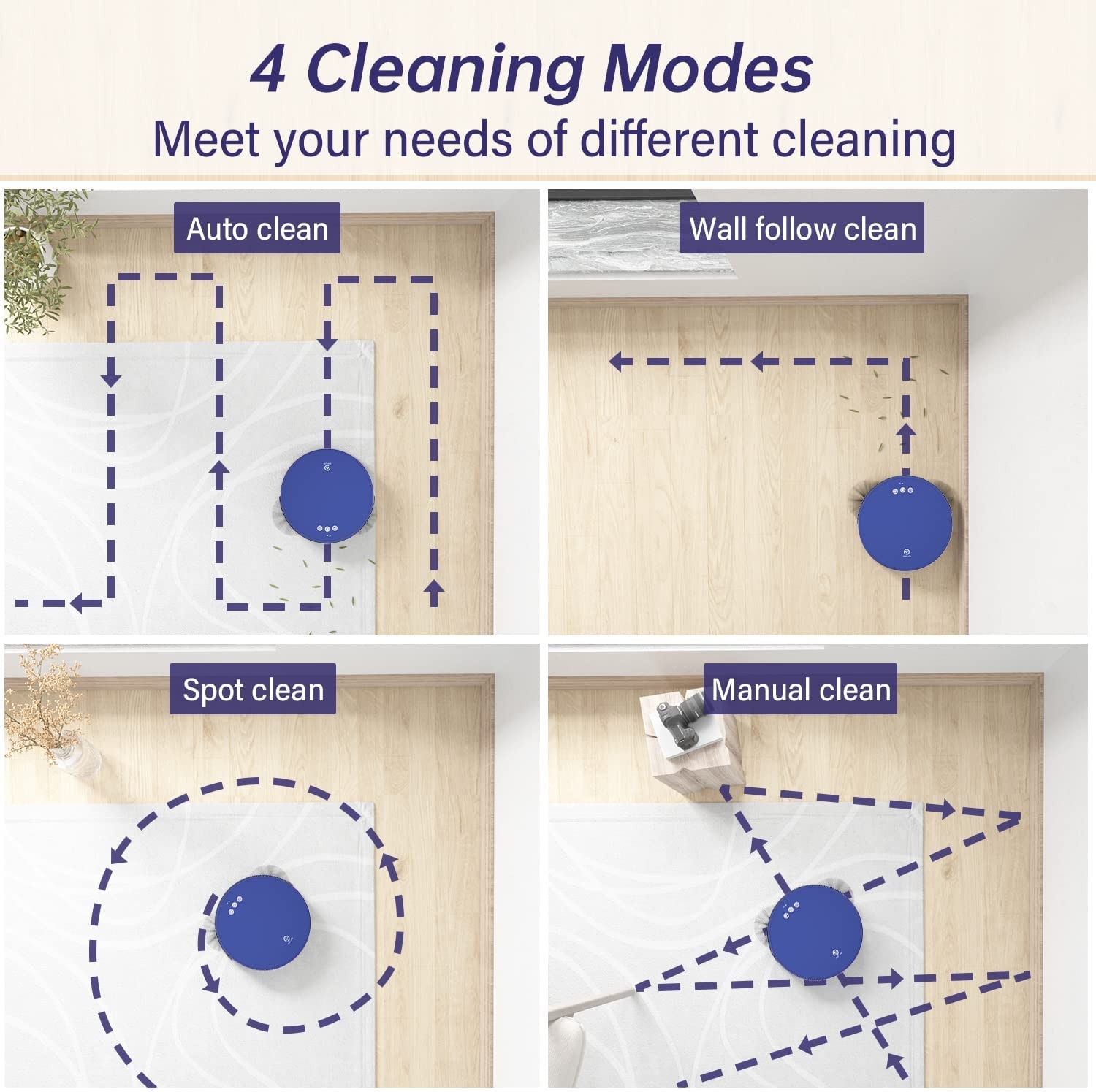 4 Cleaning Modes
Meet your needs of different cleaning

Auto clean

Wall follow clean

Spot clean

Manual clean