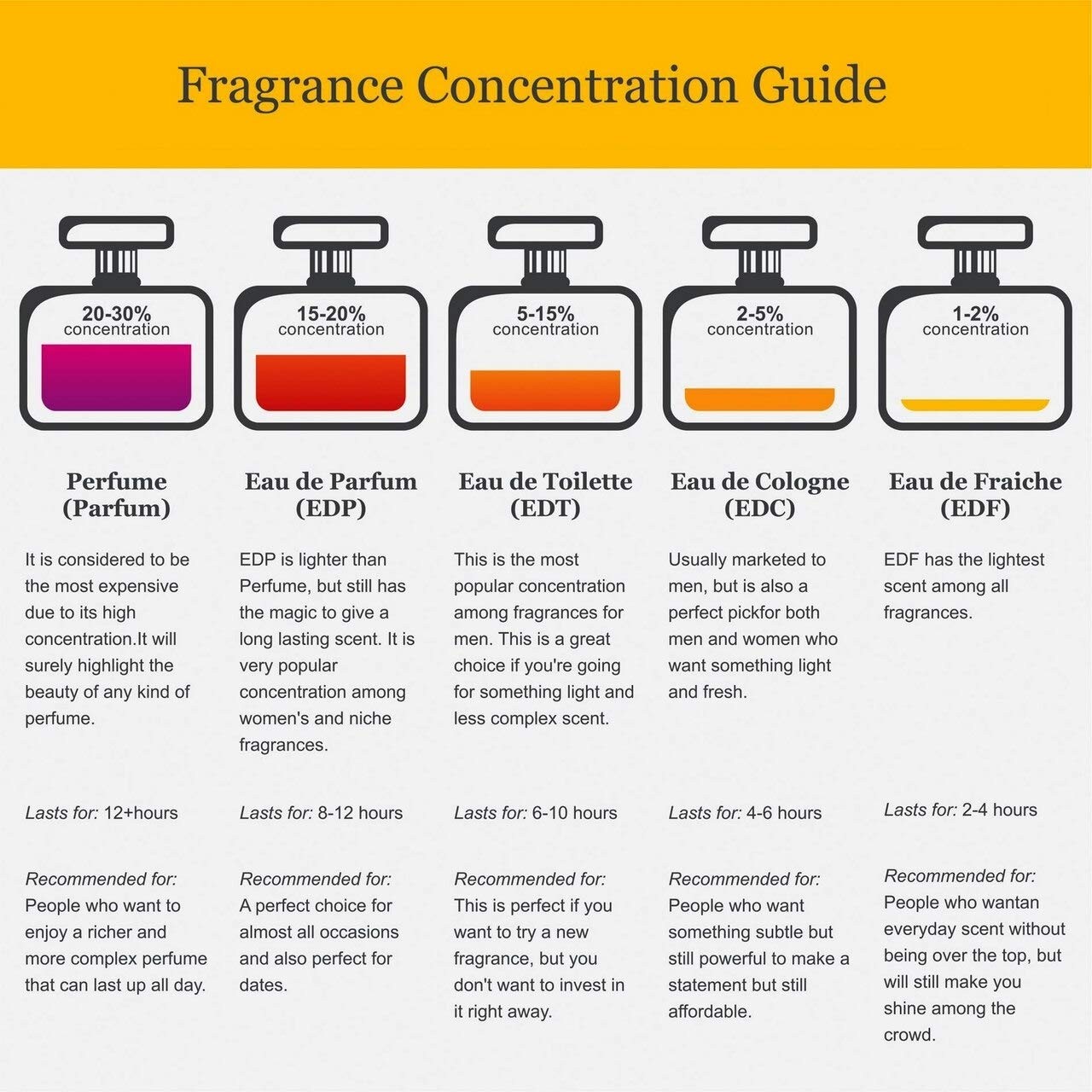 Fragrance Concentration Guide

20-30%
concentration

Perfume (Parfum)

It is considered to be the most expensive due to its high concentration.It will surely highlight the beauty of any kind of perfume.

Lasts for: 12+hours

Recommended for:
People who want to enjoy a richer and more complex perfume that can last up all day.

15-20%
concentration

Eau de Parfum (EDP)

EDP is lighter than Perfume, but still has the magic to give a long lasting scent. It is very popular concentration among women's and niche fragrances.

Lasts for: 8-12 hours

Recommended for:
A perfect choice for almost all occasions and also perfect for dates.

5-15%
concentration

Eau de Toilette (EDT)

This is the most popular concentration among fragrances for men. This is a great choice if you're going for something light and less complex scent.

Lasts for: 6-10 hours

Recommended for:
This is perfect if you want to try a new fragrance, but you don't want to invest in it right away.

2-5%
concentration

Eau de Cologne (EDC)

Usually marketed to men, but is also a perfect pickfor both men and women who want something light and fresh.

Lasts for: 4-6 hours

Recommended for:
People who want something subtle but still powerful to make a statement but still affordable.

1-2%
concentration

Eau de Fraiche (EDF)

EDF has the lightest scent among all fragrances.

Lasts for: 2-4 hours

Recommended for:
People who wantan everyday scent without being over the top, but will still make you shine among the crowd.