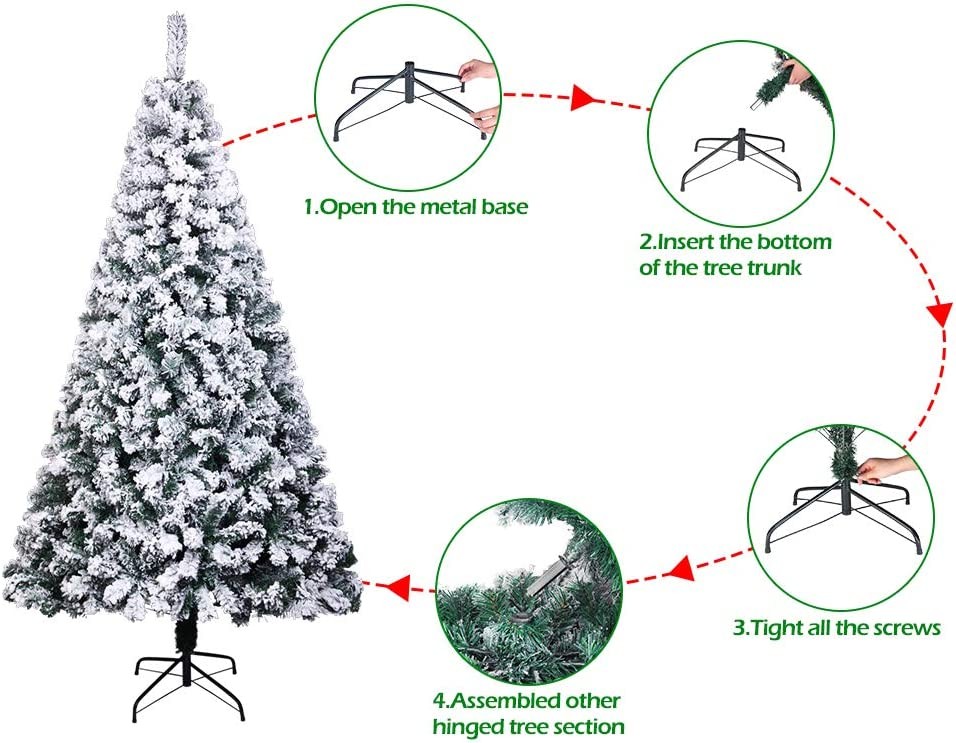 1.Open the metal base

2.Insert the bottom of the tree trunk

3.Tight all the screws

4.Assembled other hinged tree section