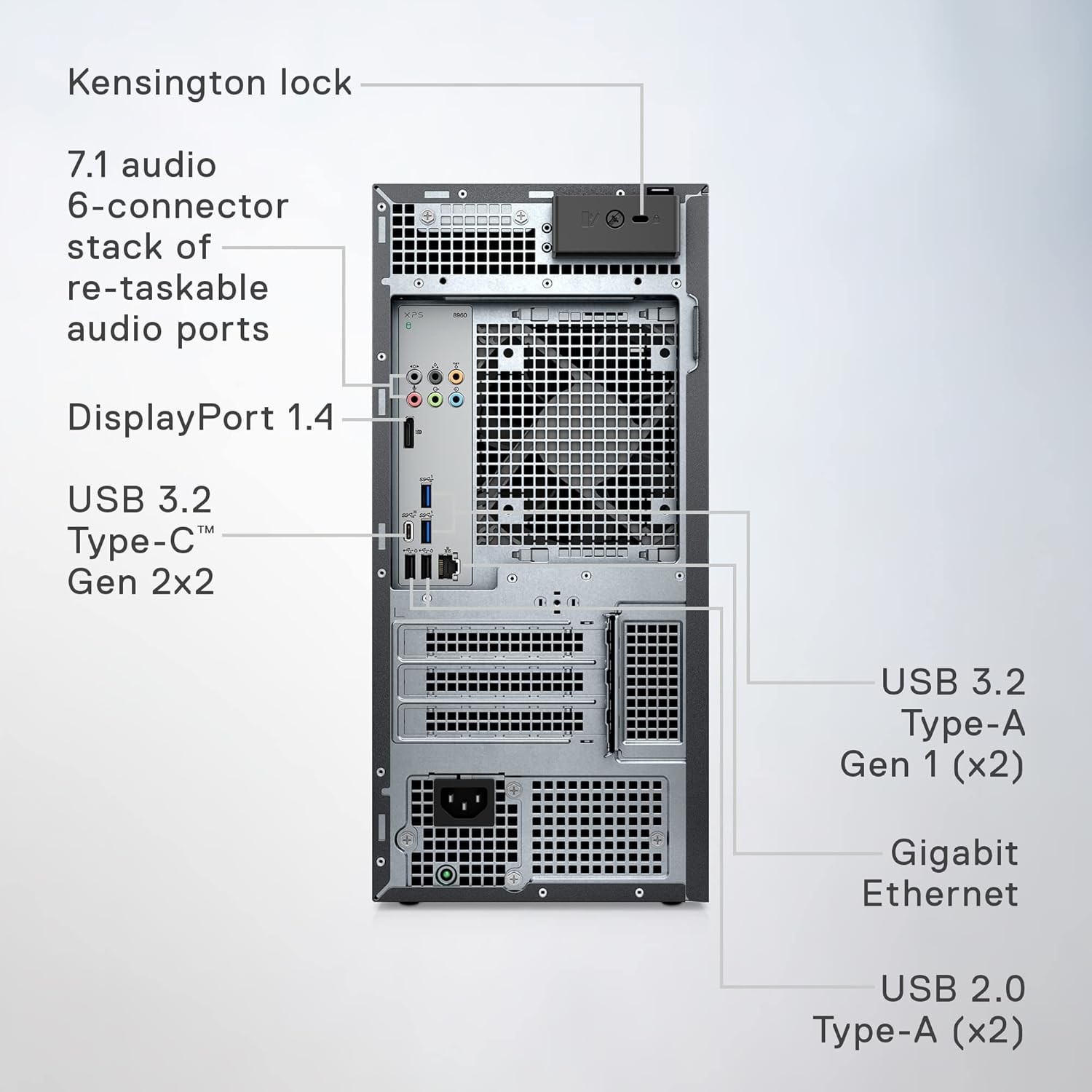 Kensington lock

7.1 audio 6-connector stack of re-taskable audio ports

DisplayPort 1.4

USB 3.2 Type-C™ Gen 2x2

XPS

8960

USB 3.2 Type-A Gen 1 (x2)

Gigabit Ethernet

USB 2.0 Type-A (x2)